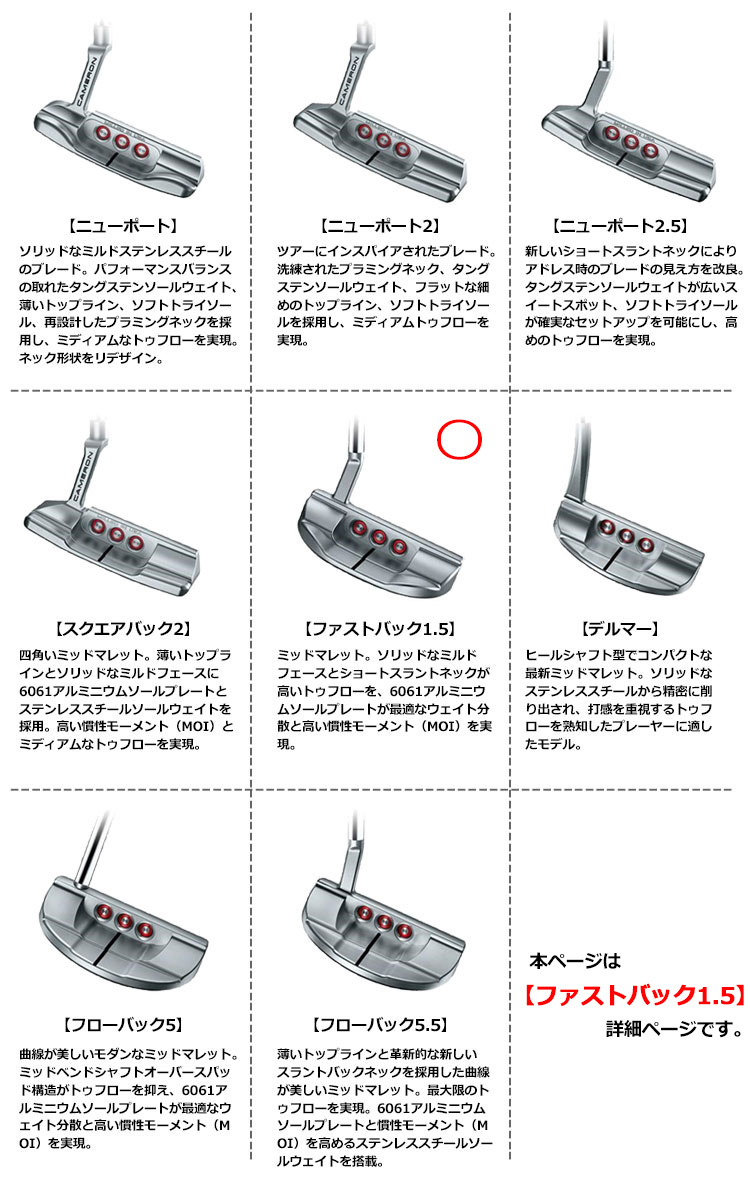 CAMERON

【ニューポート】

ソリッドなミルドステンレススチールのブレード。パフォーマンスバランスの取れたタングステンソールウェイト、薄いトップライン、ソフトトライソール、再設計したプラミングネックを採用し、ミディアムなトゥフローを実現。ネック形状をリデザイン。

CAMERON

【ニューポート2】

ツアーにインスパイアされたブレード。洗練されたプラミングネック、タングステンソールウェイト、フラットな細めのトップライン、ソフトトライソールを採用し、ミディアムトゥフローを実現。

【ニューポート2.5】

新しいショートスラントネックによりアドレス時のブレードの見え方を改良。タングステンソールウェイトが広いスイートスポット、ソフトトライソールが確実なセットアップを可能にし、高めのトゥフローを実現。

CAMERON

【スクエアバック2】

四角いミッドマレット。薄いトップラインとソリッドなミルドフェースに6061アルミニウムソールプレートとステンレススチールソールウェイトを採用。高い慣性モーメント（MOI）とミディアムなトゥフローを実現。

【ファストバック1.5】

ミッドマレット。ソリッドなミルドフェースとショートスラントネックが高いトゥフローを、6061アルミニウムソールプレートが最適なウェイト分散と高い慣性モーメント（MOI）を実現。

【デルマー】

ヒールシャフト型でコンパクトな最新ミッドマレット。ソリッドなステンレススチールから精密に削り出され、打感を重視するトゥフローを熟知したプレーヤーに適したモデル。

【フローバック5】

曲線が美しいモダンなミッドマレット。ミッドベンドシャフトオーバースパッド構造がトゥフローを抑え、6061アルミニウムソールプレートが最適なウェイト分散と高い慣性モーメント（MOI）を実現。

【フローバック5.5】

薄いトップラインと革新的な新しいスラントバックネックを採用した曲線が美しいミッドマレット。最大限のトゥフローを実現。6061アルミニウムソールプレートと慣性モーメント（MOI）を高めるステンレススチールソールウェイトを搭載。

本ページは
【ファストバック1.5】
詳細ページです。