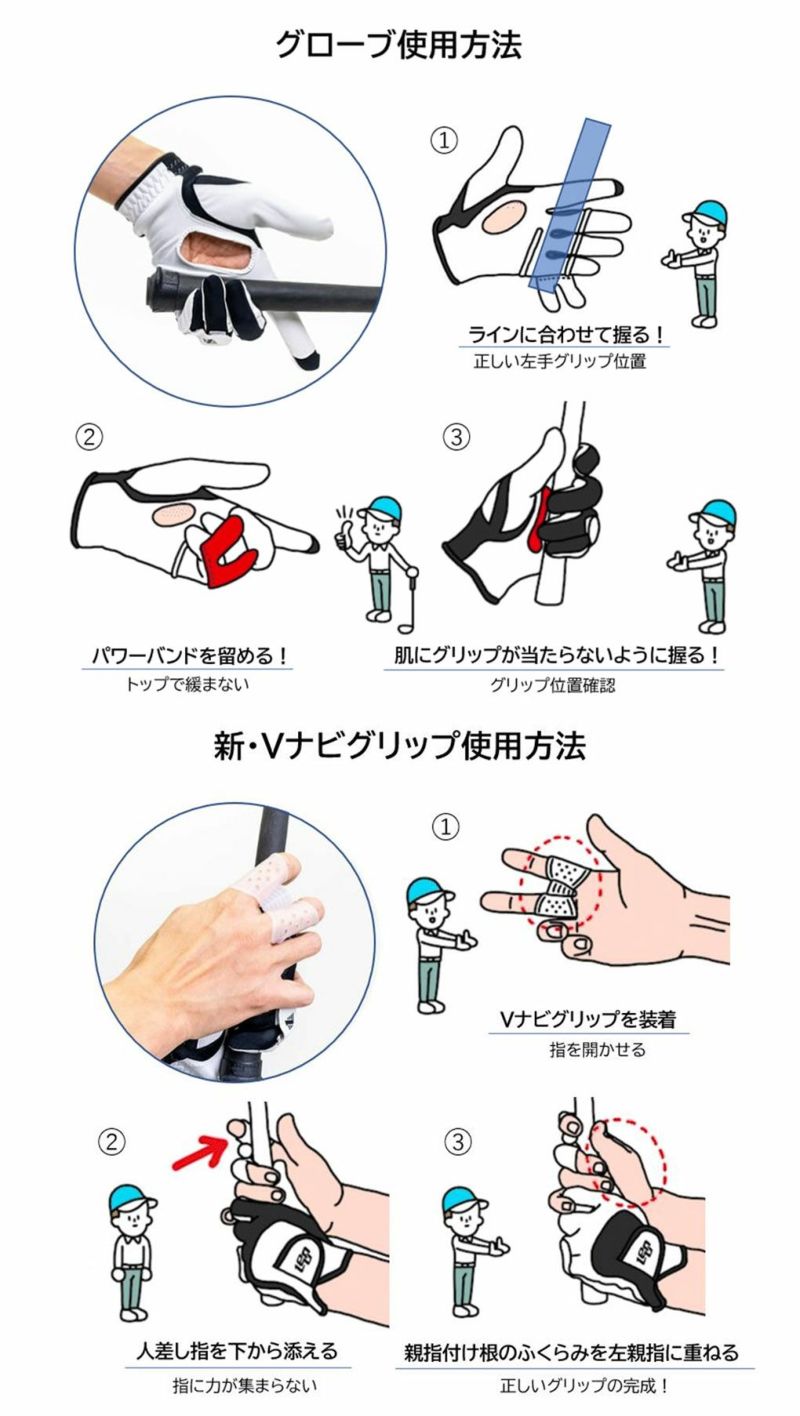 グローブ使用方法

①

ラインに合わせて握る！
正しい左手グリップ位置

②

パワーバンドを留める！
トップで緩まない

③

肌にグリップが当たらないように握る！
グリップ位置確認

新・Vナビグリップ使用方法

①

Vナビグリップを装着
指を開かせる

②

人差し指を下から添える
指に力が集まらない

③

親指付け根のふくらみを左親指に重ねる
正しいグリップの完成！