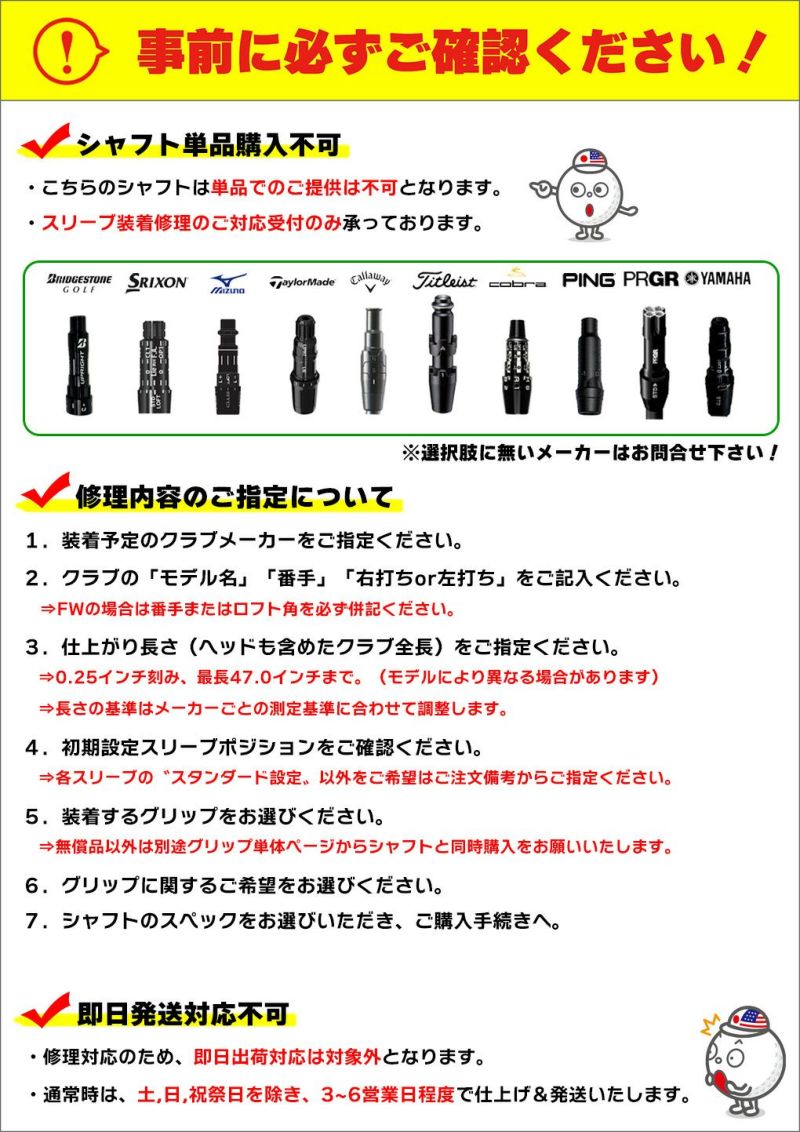 事前に必ずご確認ください！

シャフト単品購入不可

・こちらのシャフトは単品でのご提供は不可となります。

・スリーブ装着修理のご対応受付のみ承っております。

BRIDGESTONE GOLF SRIXON MIZUNO TaylorMade Callaway Titleist cobra PING PRGR YAMAHA

※選択肢に無いメーカーはお問合せ下さい！

修理内容のご指定について

1．装着予定のクラブメーカーをご指定ください。

2．クラブの「モデル名」「番手」「右打ちor左打ち」をご記入ください。
⇒FWの場合は番手またはロフト角を必ず併記ください。

3．仕上がり長さ（ヘッドも含めたクラブ全長）をご指定ください。
⇒0.25インチ刻み、最長47.0インチまで。（モデルにより異なる場合があります）
⇒長さの基準はメーカーごとの測定基準に合わせて調整します。

4．初期設定スリーブポジションをご確認ください。
⇒各スリーブの〝スタンダード設定〟以外をご希望はご注文備考からご指定ください。

5．装着するグリップをお選びください。
⇒無償品以外は別途グリップ単体ページからシャフトと同時購入をお願いいたします。

6．グリップに関するご希望をお選びください。

7．シャフトのスペックをお選びいただき、ご購入手続きへ。

即日発送対応不可

・修理対応のため、即日出荷対応は対象外となります。

・通常時は、土,日,祝祭日を除き、3~6営業日程度で仕上げ＆発送いたします。